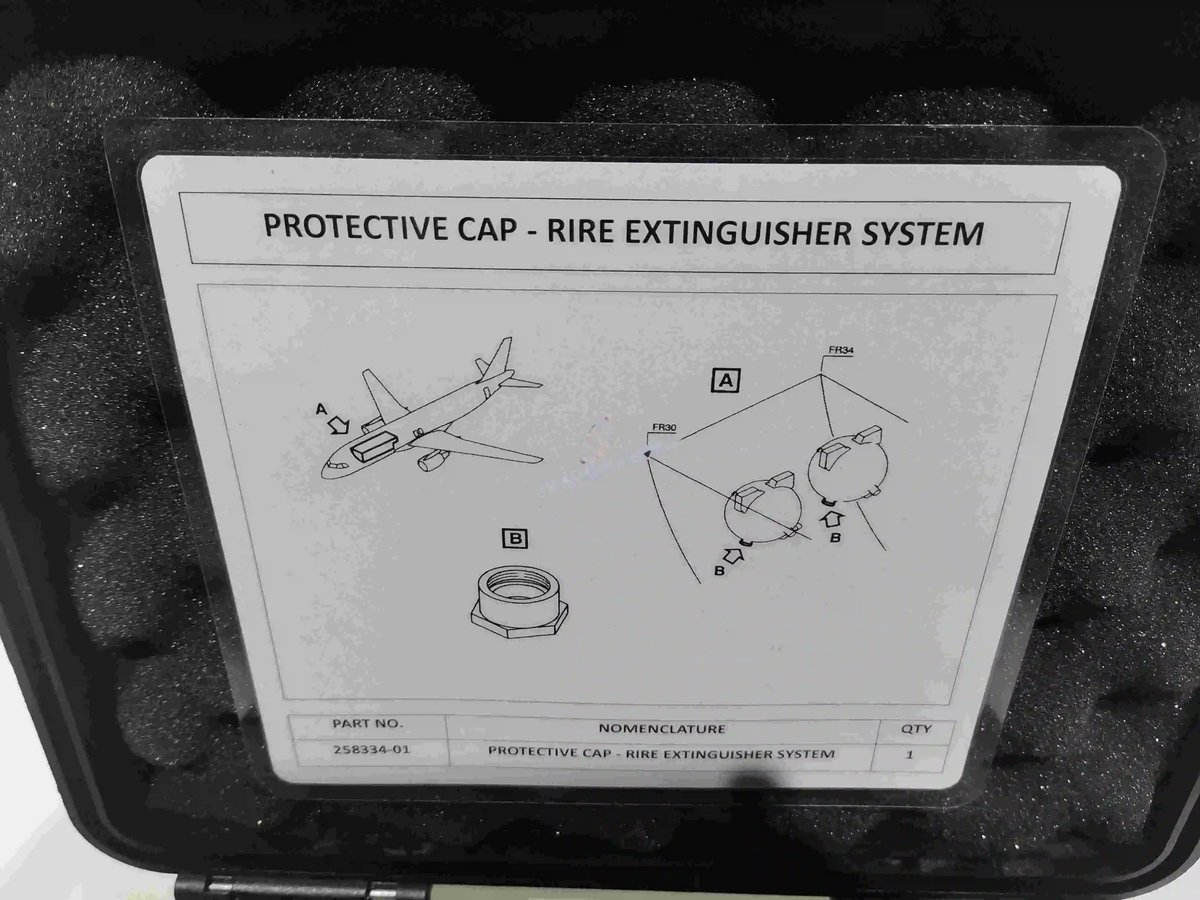 PROTECTIVE CAP - RIRE EXTINGUISHER SYSTEM

A

A

FR34

FR30

B

B

B

| PART NO. | NOMENCLATURE | QTY |
|---|---|---|
| 258334-01 | PROTECTIVE CAP - RIRE EXTINGUISHER SYSTEM | 1 |